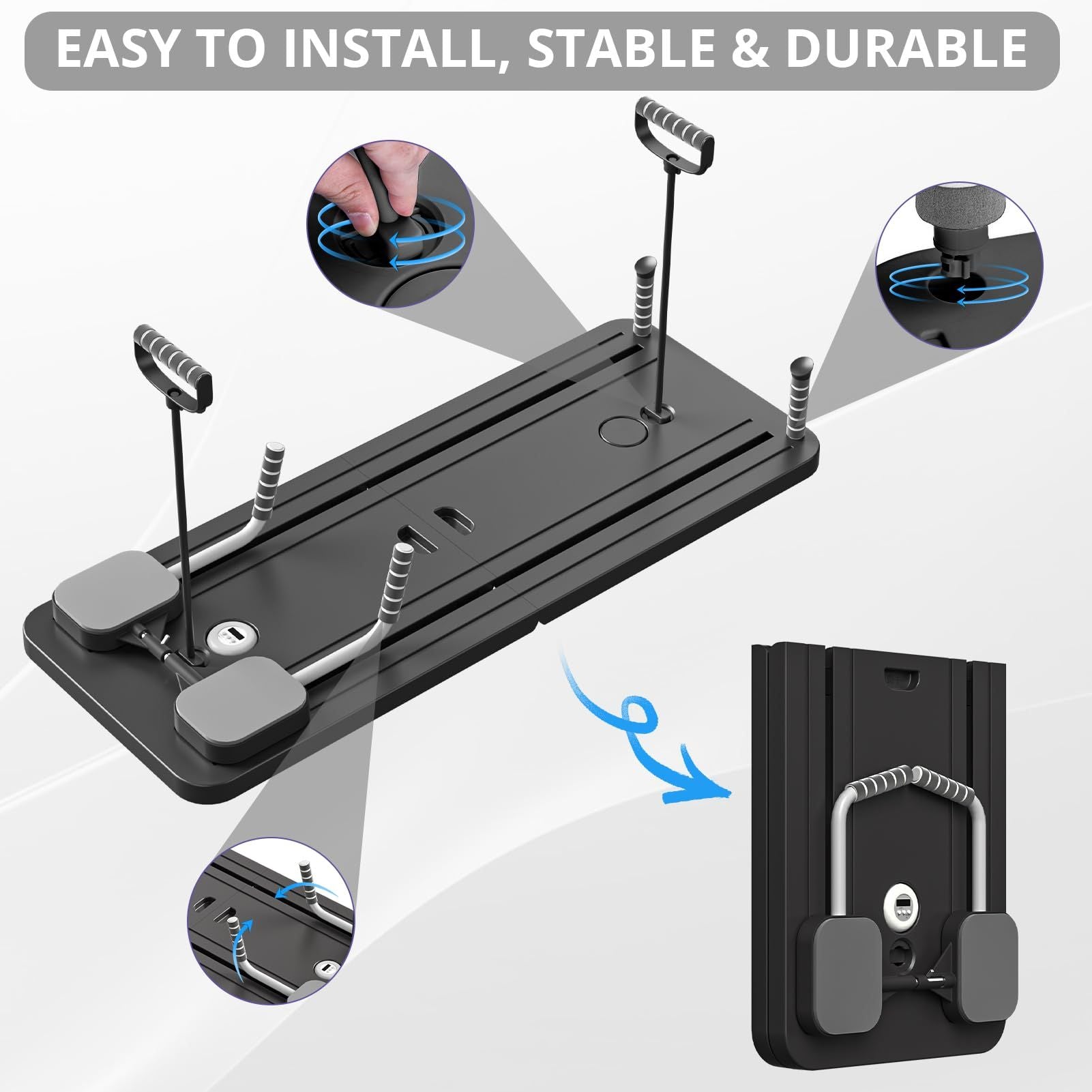 EASY TO INSTALL, STABLE & DURABLE